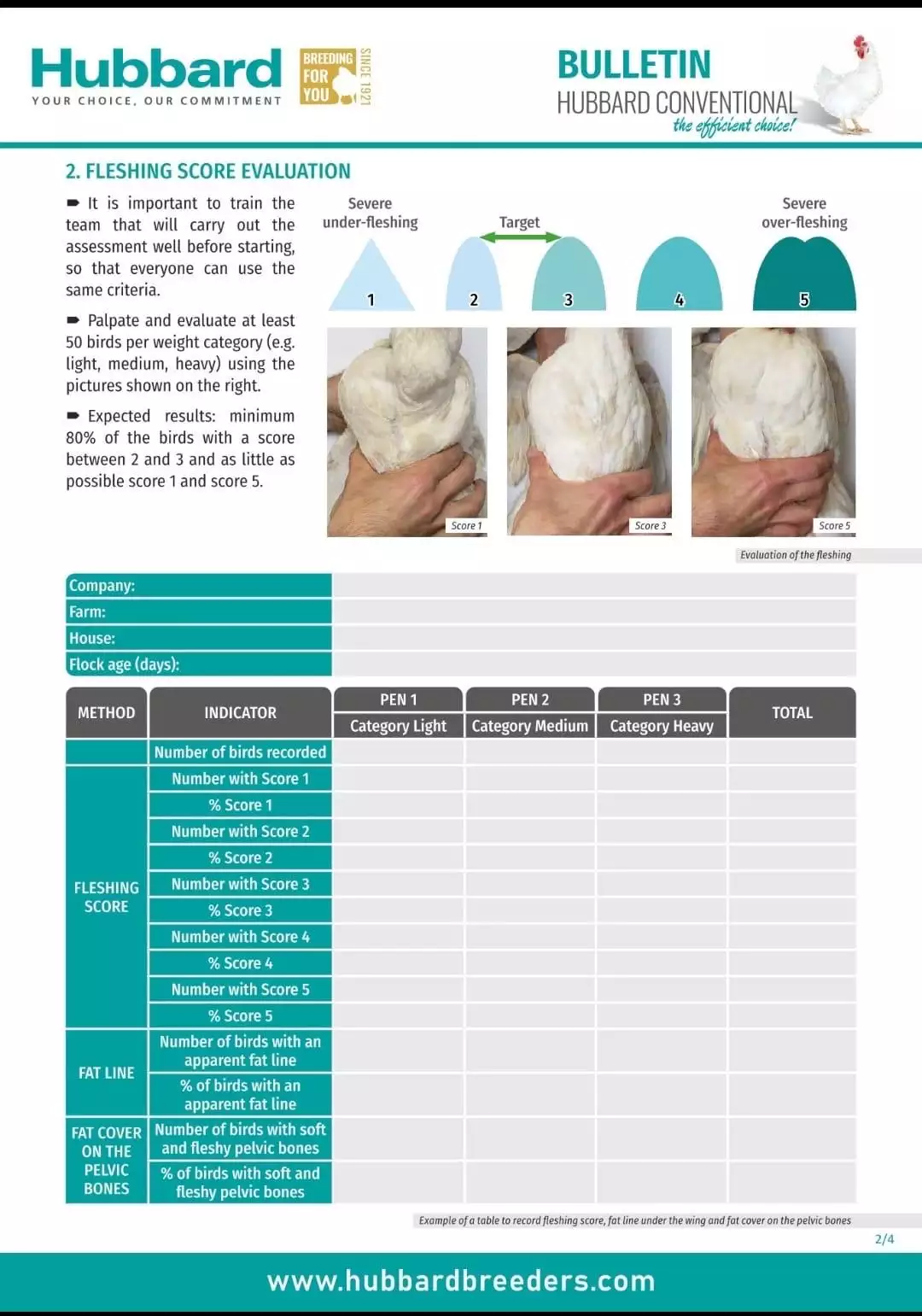 Hubbard
YOUR CHOICE, OUR COMMITMENT

BREEDING FOR YOU
SINCE 1921

BULLETIN
HUBBARD CONVENTIONAL
the efficient choice!

2. FLESHING SCORE EVALUATION

➨ It is important to train the team that will carry out the assessment well before starting, so that everyone can use the same criteria.

➨ Palpate and evaluate at least 50 birds per weight category (e.g. light, medium, heavy) using the pictures shown on the right.

➨ Expected results: minimum 80% of the birds with a score between 2 and 3 and as little as possible score 1 and score 5.

Severe under-fleshing
Target
Severe over-fleshing
1
2
3
4
5

Score 1
Score 3
Score 5

Evaluation of the fleshing

| Company: | |
|---|---|
| Farm: | |
| House: | |
| Flock age (days): | |

| METHOD | INDICATOR | PEN 1 Category Light | PEN 2 Category Medium | PEN 3 Category Heavy | TOTAL |
|---|---|---|---|---|---|
| | Number of birds recorded | | | | |
| FLESHING SCORE | Number with Score 1 | | | | |
| | % Score 1 | | | | |
| | Number with Score 2 | | | | |
| | % Score 2 | | | | |
| | Number with Score 3 | | | | |
| | % Score 3 | | | | |
| | Number with Score 4 | | | | |
| | % Score 4 | | | | |
| | Number with Score 5 | | | | |
| | % Score 5 | | | | |
| FAT LINE | Number of birds with an apparent fat line | | | | |
| | % of birds with an apparent fat line | | | | |
| FAT COVER ON THE PELVIC BONES | Number of birds with soft and fleshy pelvic bones | | | | |
| | % of birds with soft and fleshy pelvic bones | | | | |

Example of a table to record fleshing score, fat line under the wing and fat cover on the pelvic bones

2/4

www.hubbardbreeders.com